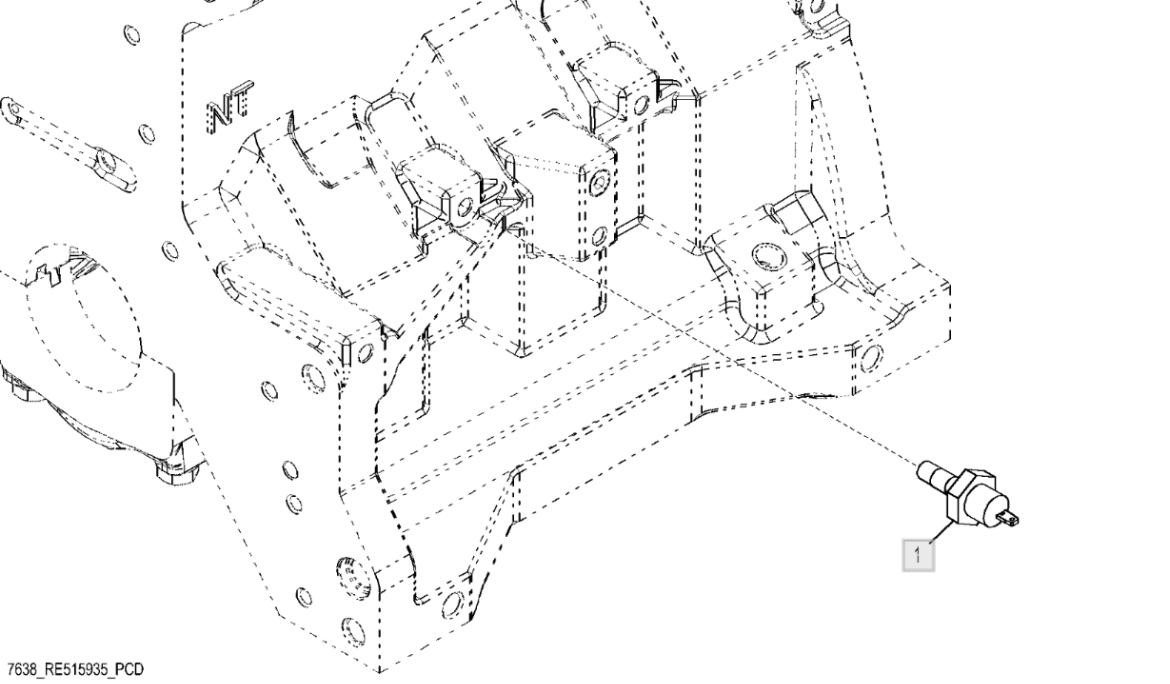 NT

1

7638_RE515935_PCD